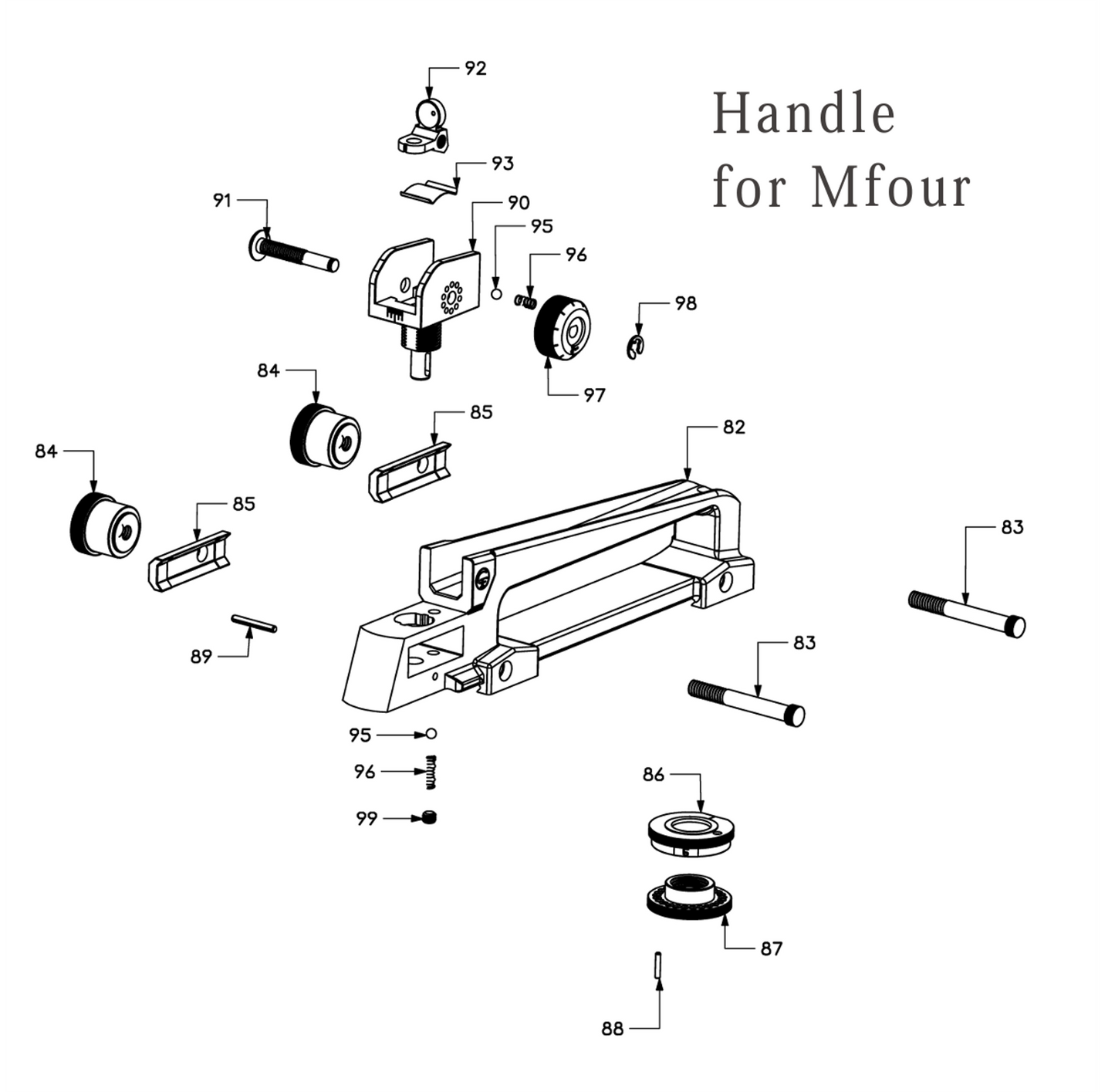 Handle for Mfour

92
93
91
90
95
96
98
97
84
85
82
84
85
83
89
83
95
96
99
86
87
88